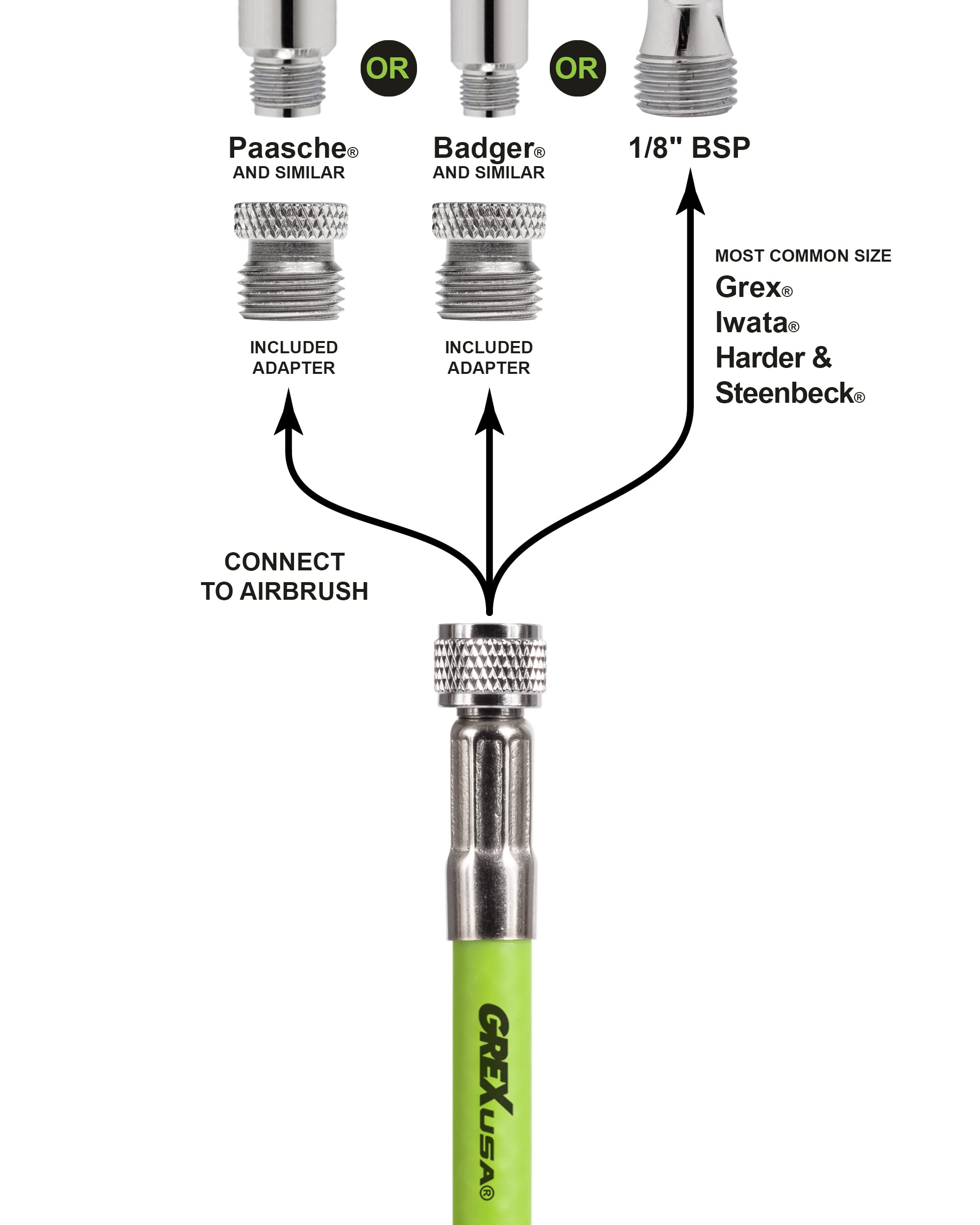 OR

OR

Paasche®
AND SIMILAR

Badger®
AND SIMILAR

1/8" BSP

INCLUDED ADAPTER

INCLUDED ADAPTER

MOST COMMON SIZE
Grex®
Iwata®
Harder & Steenbeck®

CONNECT TO AIRBRUSH

GREX USA®